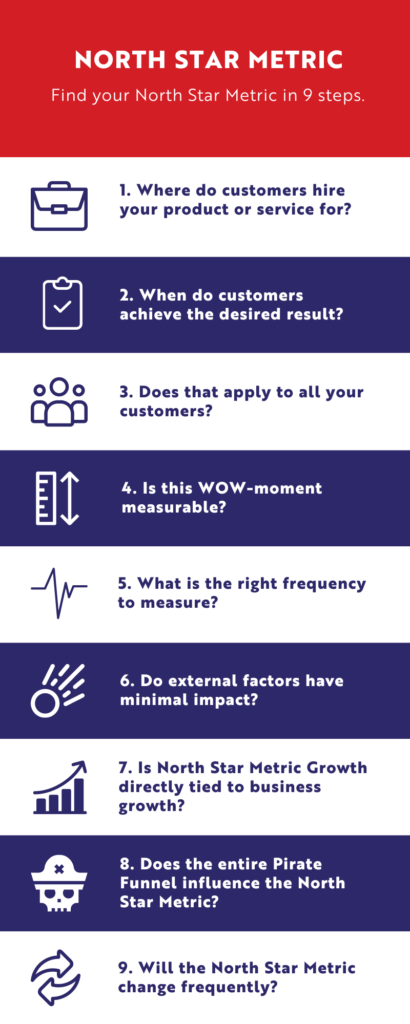 NORTH STAR METRIC

Find your North Star Metric in 9 steps.

1. Where do customers hire your product or service for?

2. When do customers achieve the desired result?

3. Does that apply to all your customers?

4. Is this WOW-moment measurable?

5. What is the right frequency to measure?

6. Do external factors have minimal impact?

7. Is North Star Metric Growth directly tied to business growth?

8. Does the entire Pirate Funnel influence the North Star Metric?

9. Will the North Star Metric change frequently?